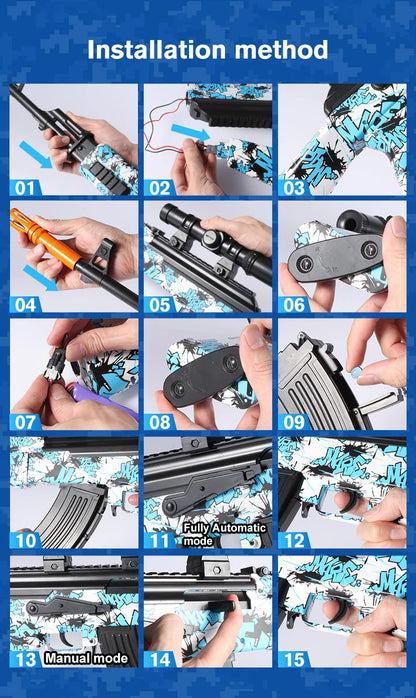 Installation method

01

02

03

04

05

06

07

08

09

10

11 Fully Automatic mode

12

13 Manual mode

14

15