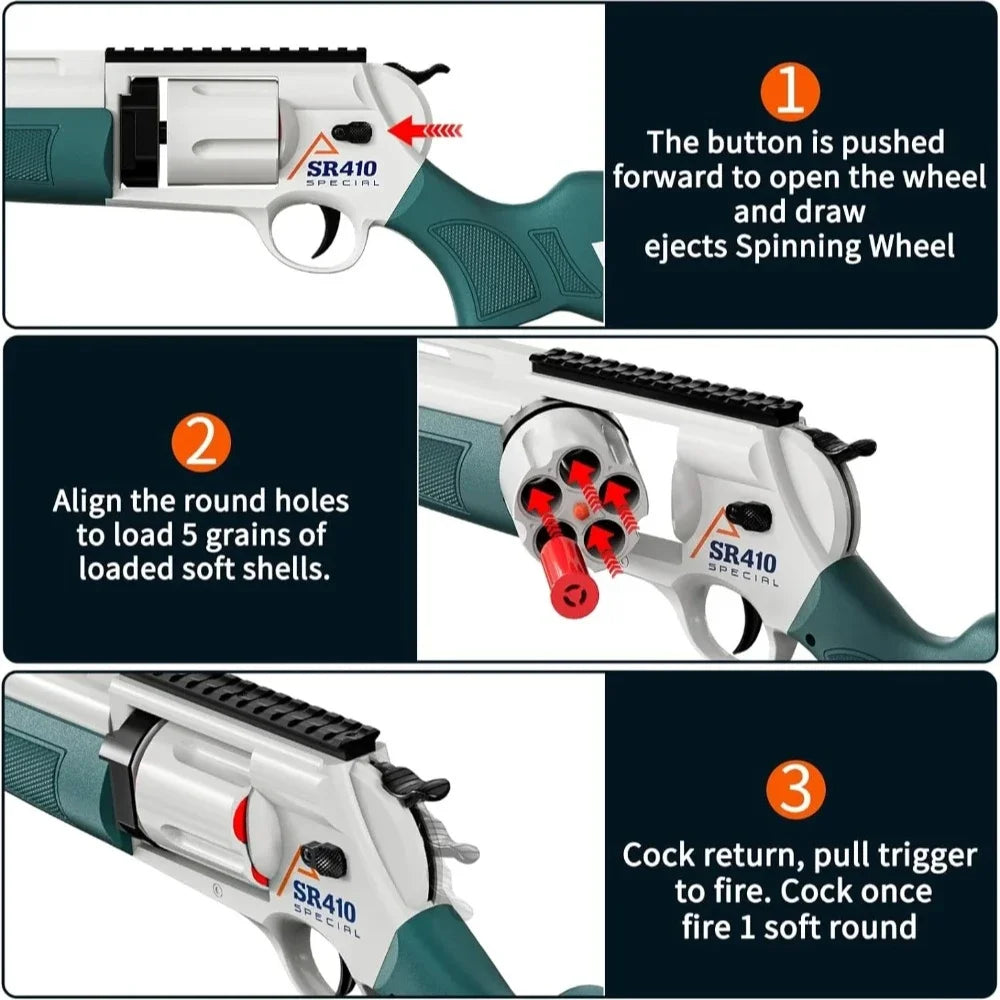 SR410 SPECIAL

1

The button is pushed forward to open the wheel and draw ejects Spinning Wheel

2

Align the round holes to load 5 grains of loaded soft shells.

SR410 SPECIAL

SR410 SPECIAL

3

Cock return, pull trigger to fire. Cock once fire 1 soft round